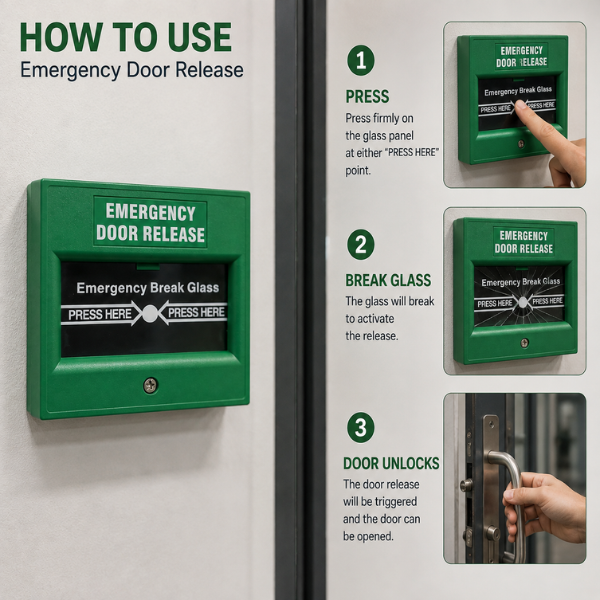 HOW TO USE
Emergency Door Release

EMERGENCY
DOOR RELEASE

Emergency Break Glass
PRESS HERE PRESS HERE

1
PRESS
Press firmly on the glass panel at either "PRESS HERE" point.

EMERGENCY
DOOR RELEASE
Emergency Break Glass
PRESS HERE PRESS HERE

2
BREAK GLASS
The glass will break to activate the release.

EMERGENCY
DOOR RELEASE
Emergency Break Glass
PRESS HERE PRESS HERE

3
DOOR UNLOCKS
The door release will be triggered and the door can be opened.